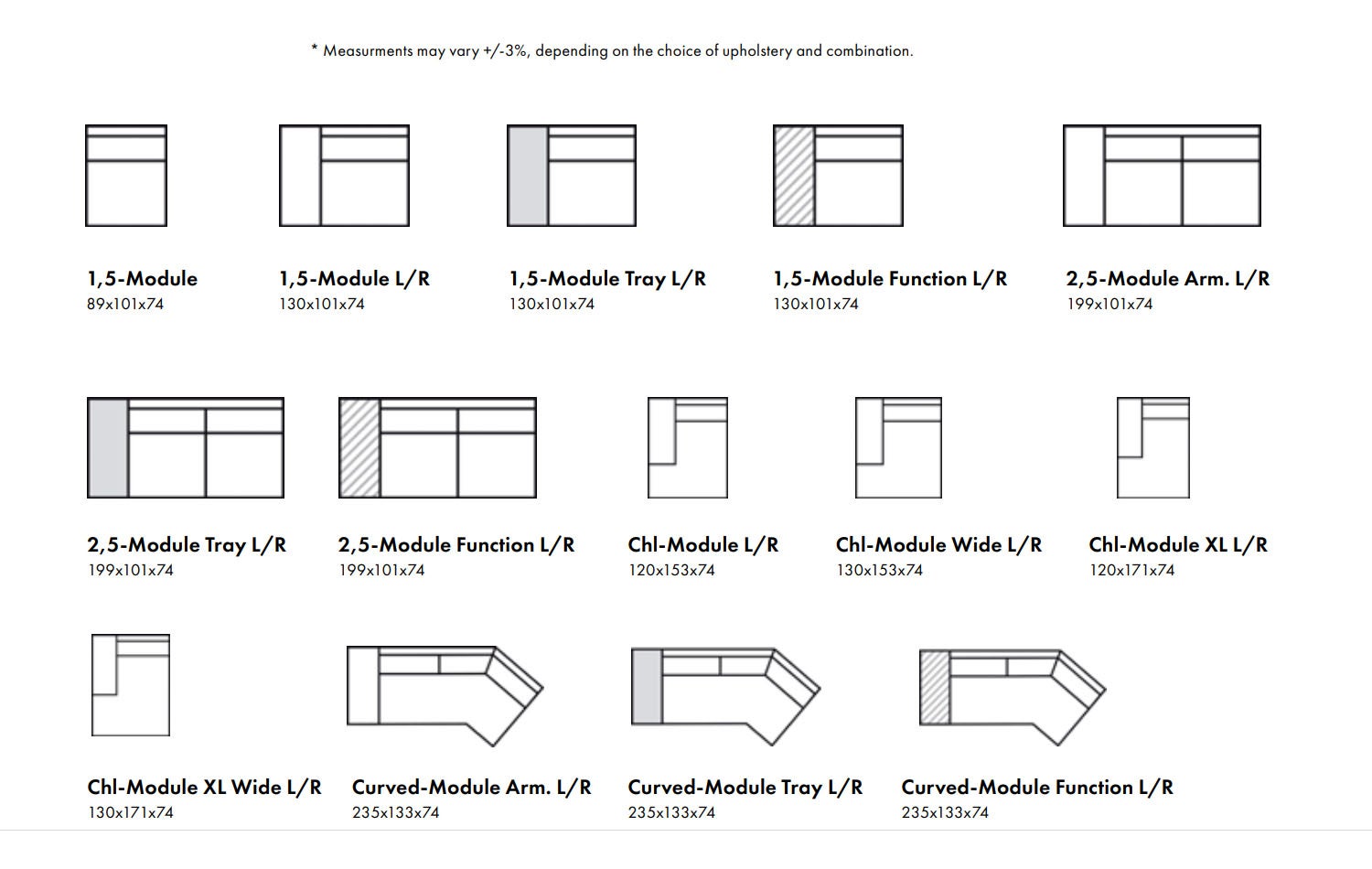 * Measurments may vary +/-3%, depending on the choice of upholstery and combination.

1,5-Module
89x101x74

1,5-Module L/R
130x101x74

1,5-Module Tray L/R
130x101x74

1,5-Module Function L/R
130x101x74

2,5-Module Arm. L/R
199x101x74

2,5-Module Tray L/R
199x101x74

2,5-Module Function L/R
199x101x74

Chl-Module L/R
120x153x74

Chl-Module Wide L/R
130x153x74

Chl-Module XL L/R
120x171x74

Chl-Module XL Wide L/R
130x171x74

Curved-Module Arm. L/R
235x133x74

Curved-Module Tray L/R
235x133x74

Curved-Module Function L/R
235x133x74