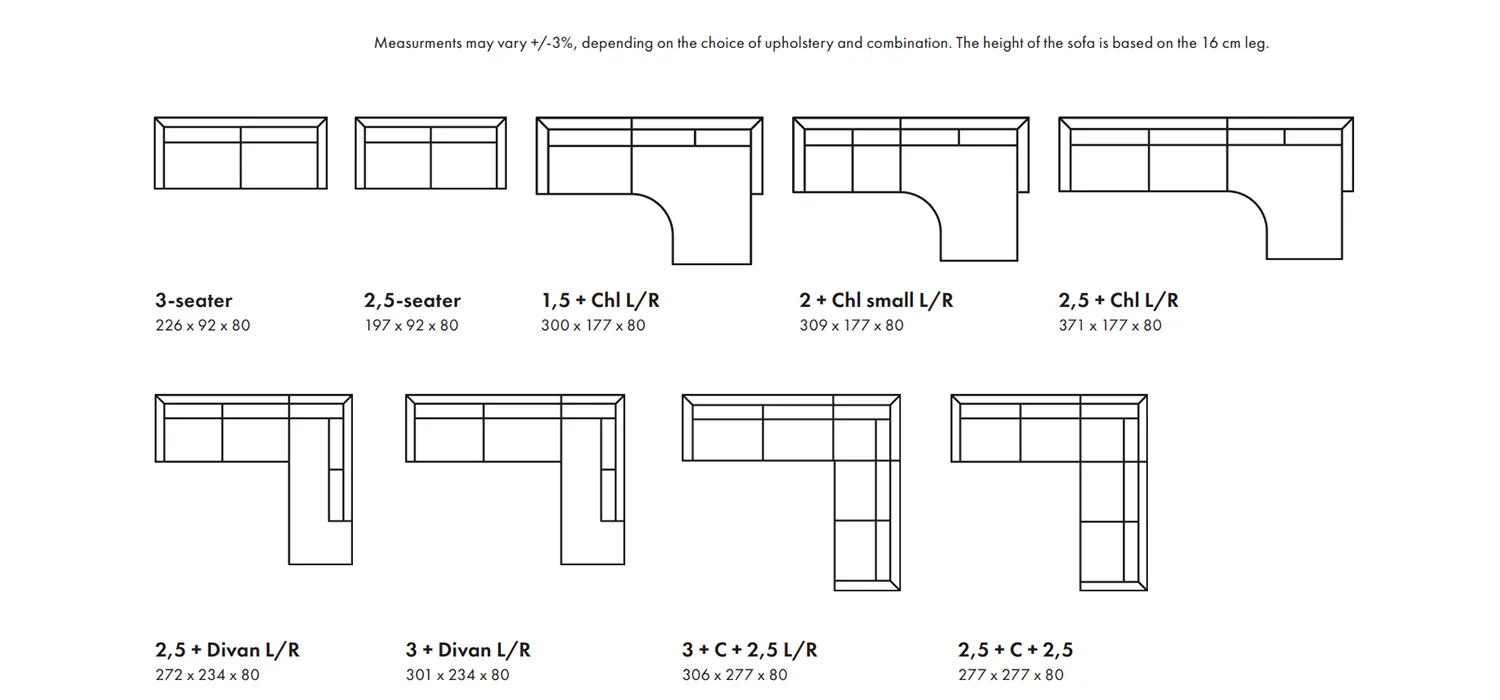 Measurments may vary +/-3%, depending on the choice of upholstery and combination. The height of the sofa is based on the 16 cm leg.

3-seater
226 x 92 x 80

2,5-seater
197 x 92 x 80

1,5 + Chl L/R
300 x 177 x 80

2 + Chl small L/R
309 x 177 x 80

2,5 + Chl L/R
371 x 177 x 80

2,5 + Divan L/R
272 x 234 x 80

3 + Divan L/R
301 x 234 x 80

3 + C + 2,5 L/R
306 x 277 x 80

2,5 + C + 2,5
277 x 277 x 80